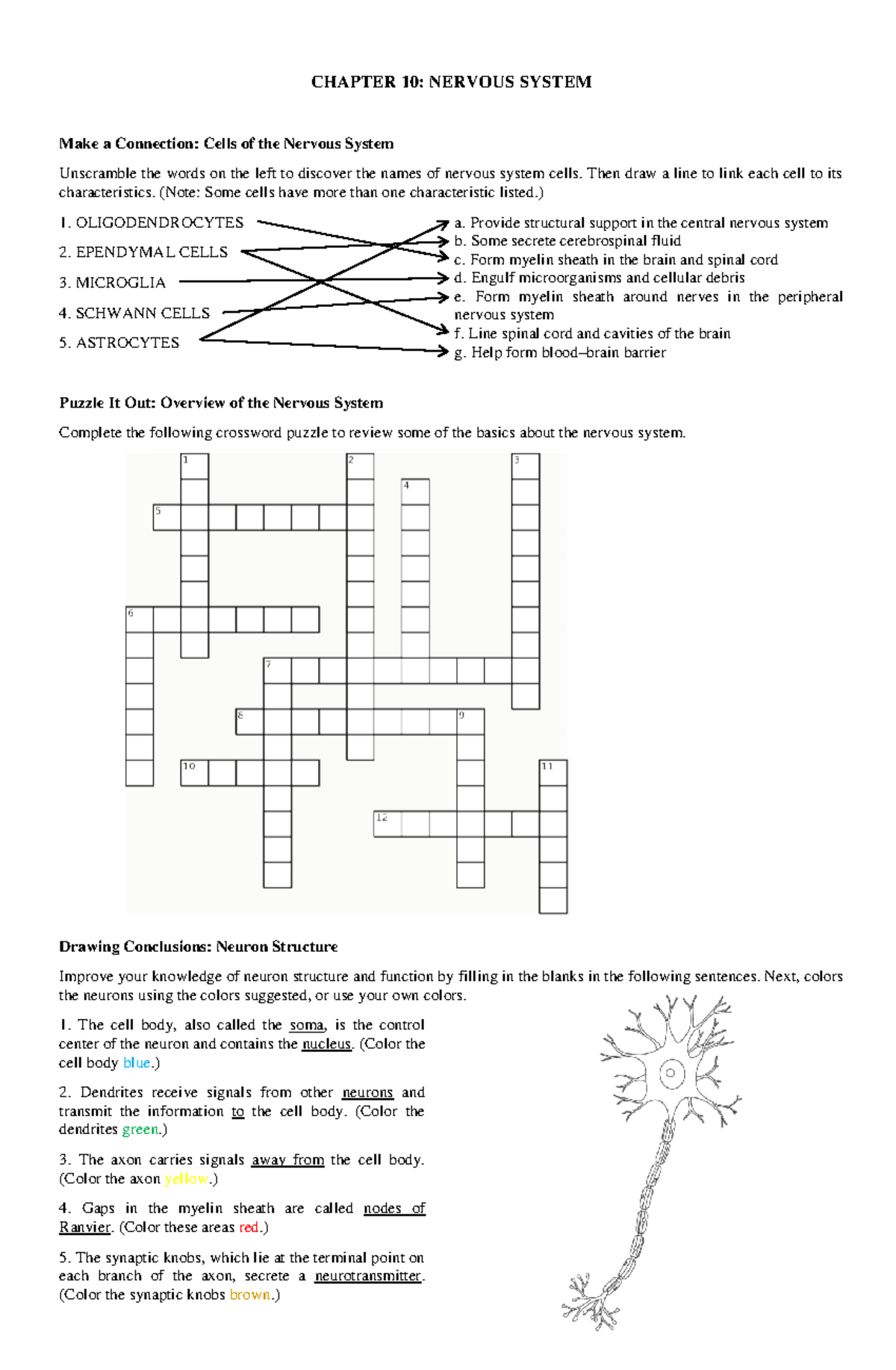 CHAPTER 10: NERVOUS SYSTEM

Make a Connection: Cells of the Nervous System

Unscramble the words on the left to discover the names of nervous system cells. Then draw a line to link each cell to its characteristics. (Note: Some cells have more than one characteristic listed.)

1. OLIGODENDROCYTES
2. EPENDYMAL CELLS
3. MICROGLIA
4. SCHWANN CELLS
5. ASTROCYTES

a. Provide structural support in the central nervous system
b. Some secrete cerebrospinal fluid
c. Form myelin sheath in the brain and spinal cord
d. Engulf microorganisms and cellular debris
e. Form myelin sheath around nerves in the peripheral nervous system
f. Line spinal cord and cavities of the brain
g. Help form blood–brain barrier

Puzzle It Out: Overview of the Nervous System

Complete the following crossword puzzle to review some of the basics about the nervous system.

1 2 3 4 5 6 7 8 9 10 11 12

Drawing Conclusions: Neuron Structure

Improve your knowledge of neuron structure and function by filling in the blanks in the following sentences. Next, colors the neurons using the colors suggested, or use your own colors.

1. The cell body, also called the soma, is the control center of the neuron and contains the nucleus. (Color the cell body blue.)

2. Dendrites receive signals from other neurons and transmit the information to the cell body. (Color the dendrites green.)

3. The axon carries signals away from the cell body. (Color the axon yellow.)

4. Gaps in the myelin sheath are called nodes of Ranvier. (Color these areas red.)

5. The synaptic knobs, which lie at the terminal point on each branch of the axon, secrete a neurotransmitter. (Color the synaptic knobs brown.)